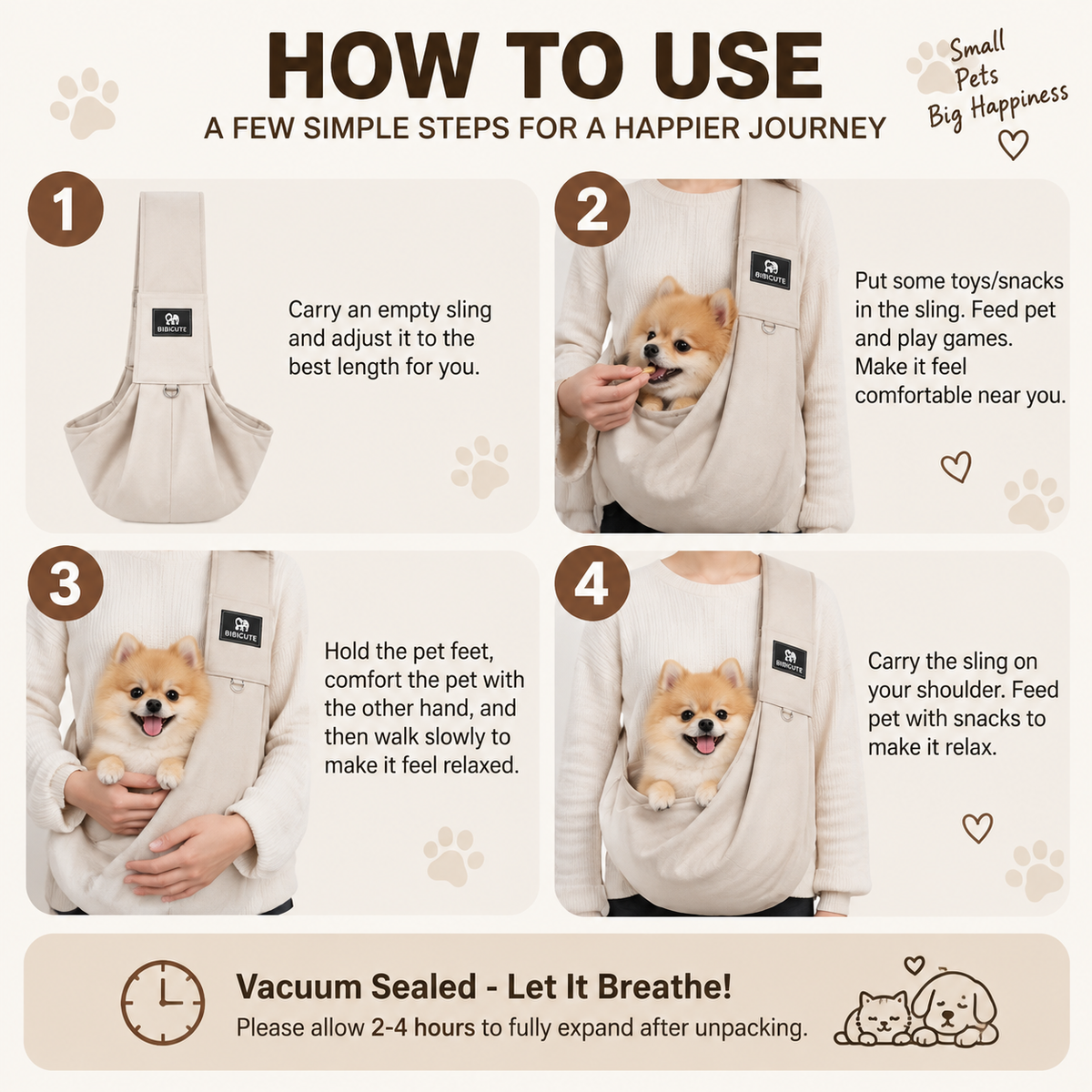 HOW TO USE

A FEW SIMPLE STEPS FOR A HAPPIER JOURNEY

Small Pets Big Happiness

1

BIBICUTE

Carry an empty sling and adjust it to the best length for you.

2

BIBICUTE

Put some toys/snacks in the sling. Feed pet and play games. Make it feel comfortable near you.

3

BIBICUTE

Hold the pet feet, comfort the pet with the other hand, and then walk slowly to make it feel relaxed.

4

BIBICUTE

Carry the sling on your shoulder. Feed pet with snacks to make it relax.

Vacuum Sealed - Let It Breathe!

Please allow 2-4 hours to fully expand after unpacking.